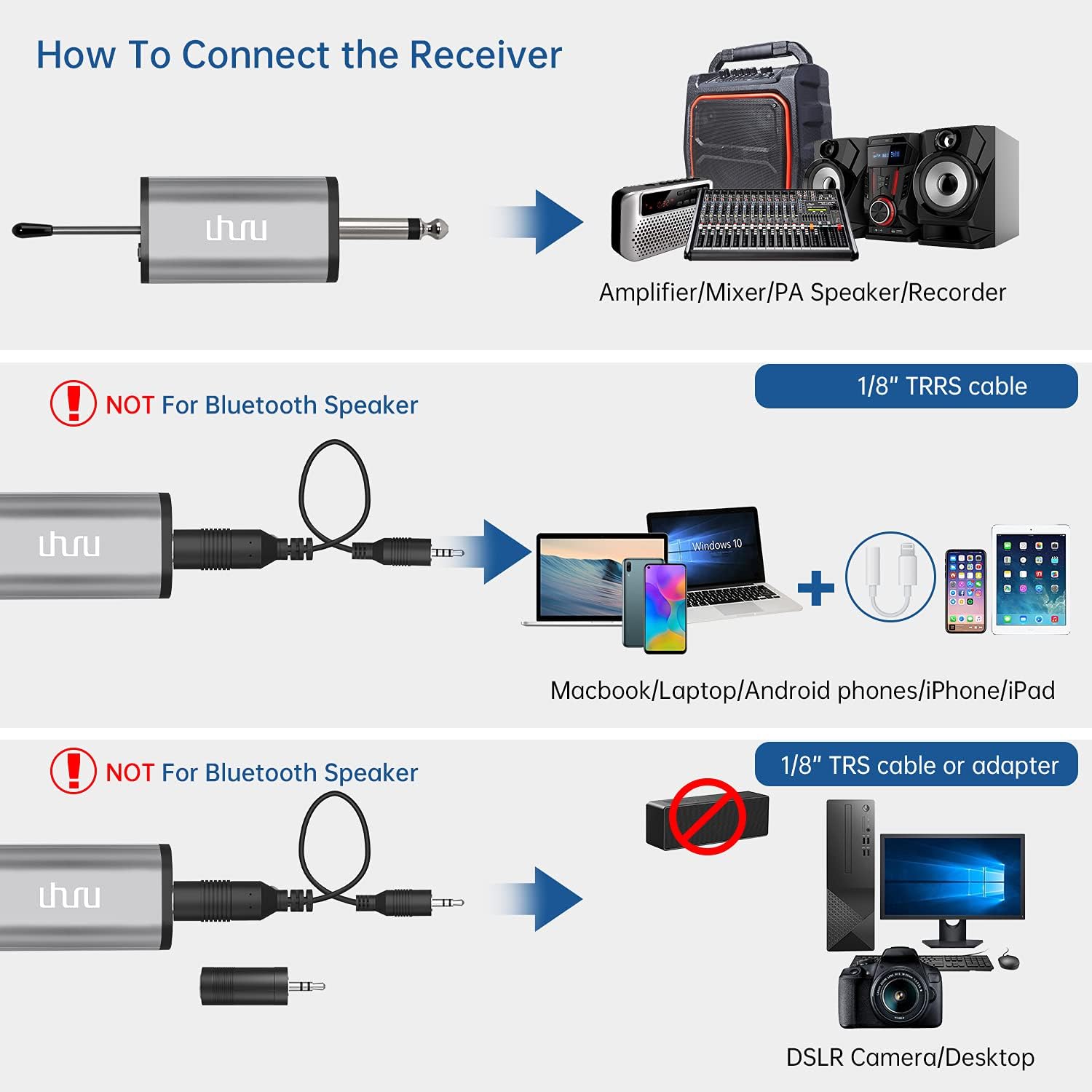 How To Connect the Receiver

uhuru

Amplifier/Mixer/PA Speaker/Recorder

NOT For Bluetooth Speaker

1/8" TRRS cable

uhuru

Windows 10

Macbook/Laptop/Android phones/iPhone/iPad

NOT For Bluetooth Speaker

1/8" TRS cable or adapter

uhuru

DSLR Camera/Desktop